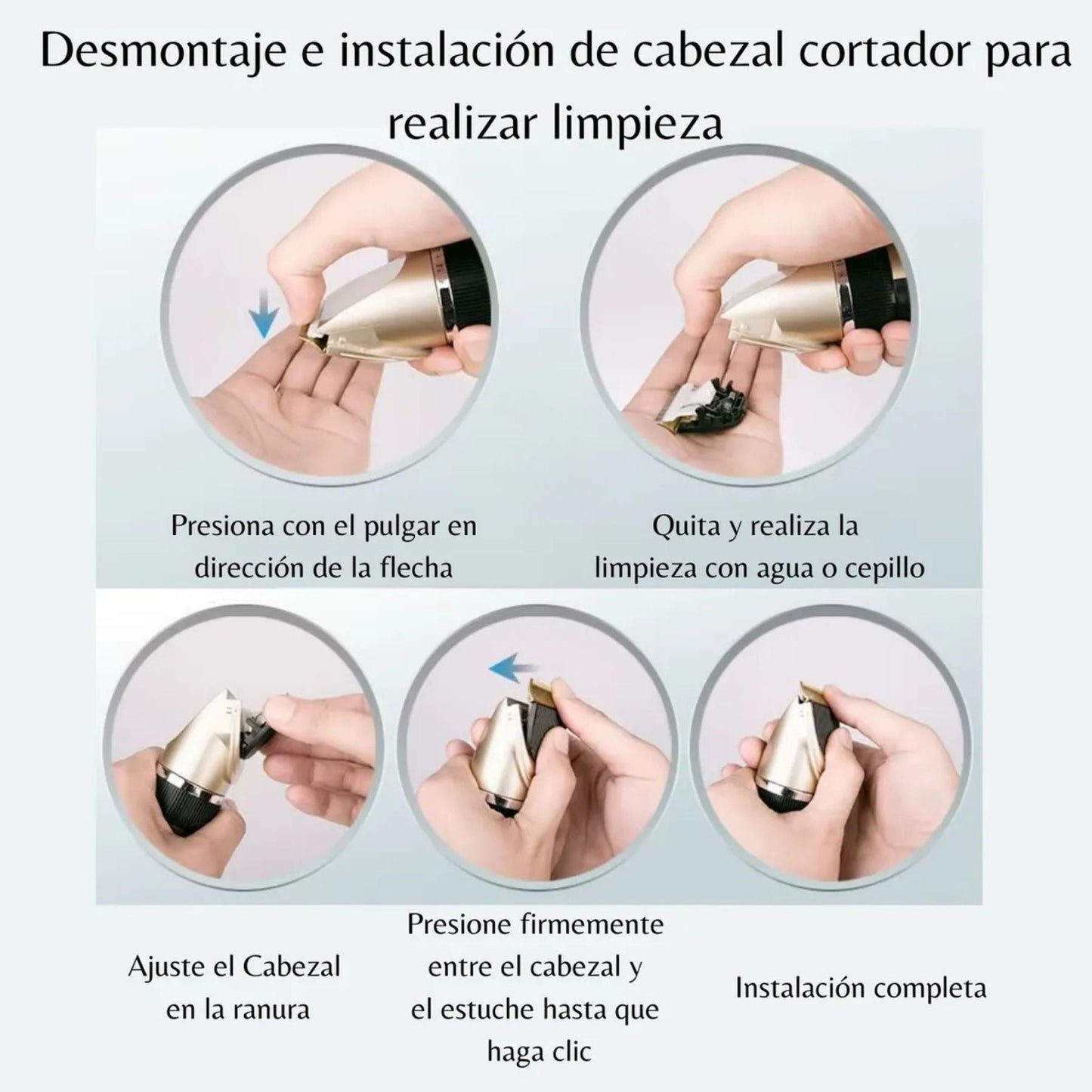 Desmontaje e instalación de cabezal cortador para realizar limpieza

Presiona con el pulgar en dirección de la flecha

Quita y realiza la limpieza con agua o cepillo

Ajuste el Cabezal en la ranura

Presione firmemente entre el cabezal y el estuche hasta que haga clic

Instalación completa